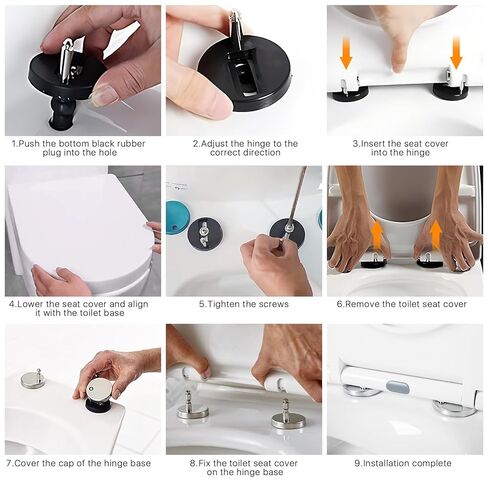 1.Push the bottom black rubber plug into the hole

2.Adjust the hinge to the correct direction

3.Insert the seat cover into the hinge

4.Lower the seat cover and align it with the toilet base

5.Tighten the screws

6.Remove the toilet seat cover

7.Cover the cap of the hinge base

8.Fix the toilet seat cover on the hinge base

9.Installation complete