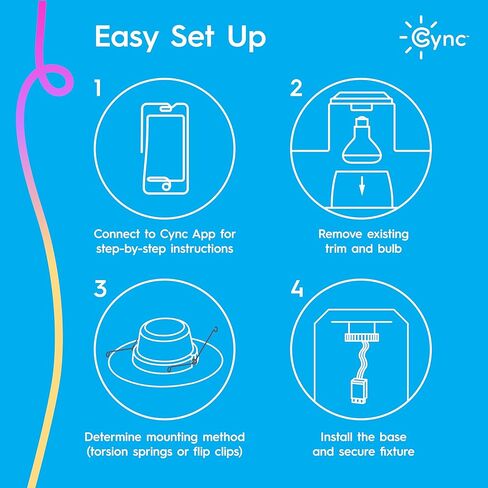 Easy Set Up

Cync

1

Connect to Cync App for step-by-step instructions

2

Remove existing trim and bulb

3

Determine mounting method (torsion springs or flip clips)

4

Install the base and secure fixture