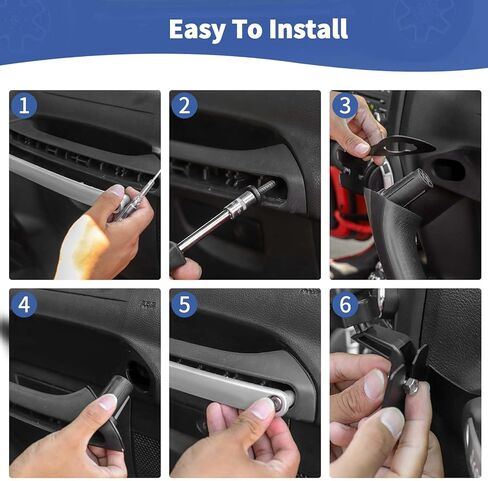 Easy To Install

1

2

3

4

5

6