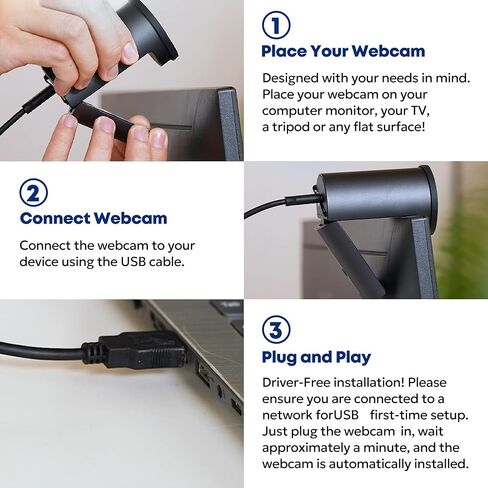 1
Place Your Webcam

Designed with your needs in mind. Place your webcam on your computer monitor, your TV, a tripod or any flat surface!

2
Connect Webcam

Connect the webcam to your device using the USB cable.

3
Plug and Play

Driver-Free installation! Please ensure you are connected to a network forUSB first-time setup. Just plug the webcam in, wait approximately a minute, and the webcam is automatically installed.