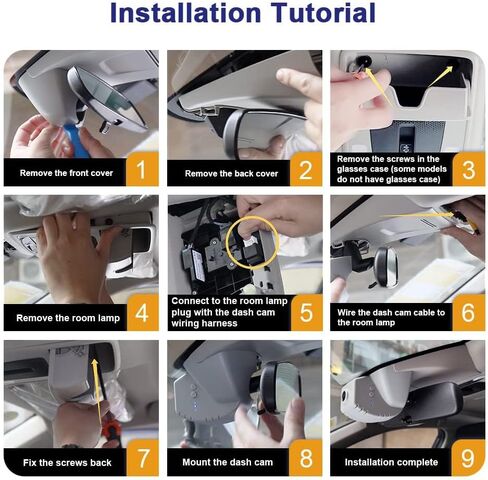 Installation Tutorial

Remove the front cover 1

Remove the back cover 2

Remove the screws in the glasses case (some models do not have glasses case) 3

Remove the room lamp 4

Connect to the room lamp plug with the dash cam wiring harness 5

Wire the dash cam cable to the room lamp 6

Fix the screws back 7

Mount the dash cam 8

Installation complete 9