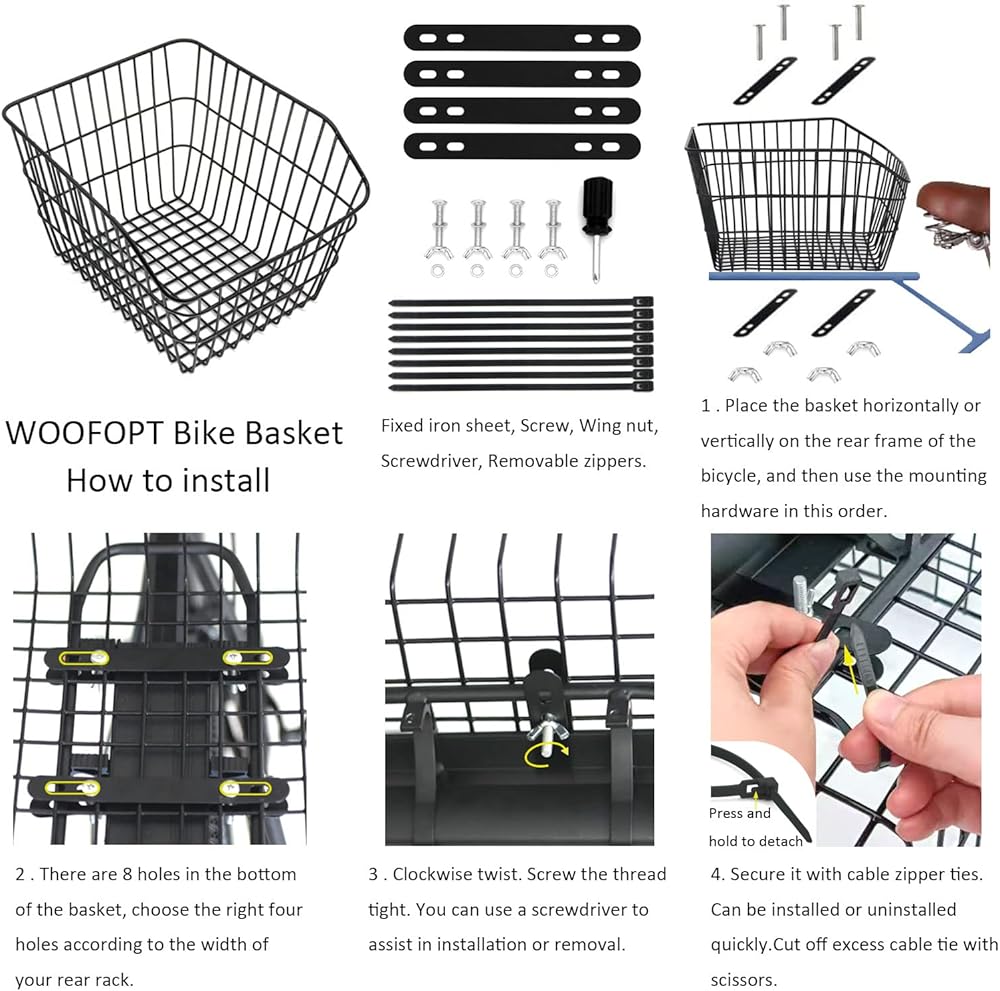 WOOFOPT Bike Basket
How to install

Fixed iron sheet, Screw, Wing nut, Screwdriver, Removable zippers.

1 . Place the basket horizontally or vertically on the rear frame of the bicycle, and then use the mounting hardware in this order.

2 . There are 8 holes in the bottom of the basket, choose the right four holes according to the width of your rear rack.

3 . Clockwise twist. Screw the thread tight. You can use a screwdriver to assist in installation or removal.

Press and hold to detach

4. Secure it with cable zipper ties. Can be installed or uninstalled quickly.Cut off excess cable tie with scissors.