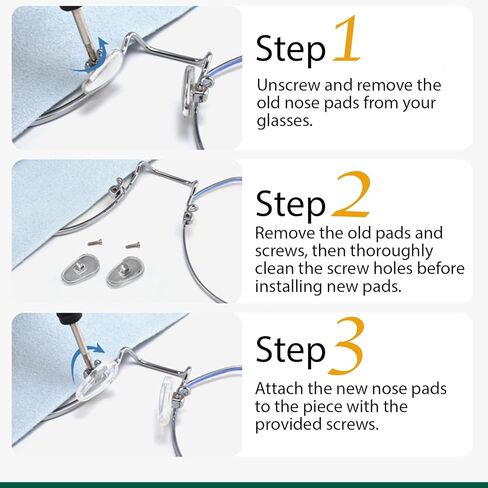 Step 1
Unscrew and remove the old nose pads from your glasses.

Step 2
Remove the old pads and screws, then thoroughly clean the screw holes before installing new pads.

Step 3
Attach the new nose pads to the piece with the provided screws.