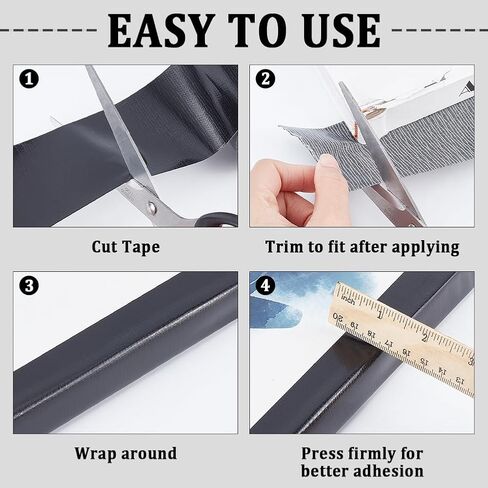 EASY TO USE

1

Cut Tape

2

Trim to fit after applying

3

Wrap around

4

inch 1 2 3
20 19 18 17 16 15 14 13

Press firmly for better adhesion