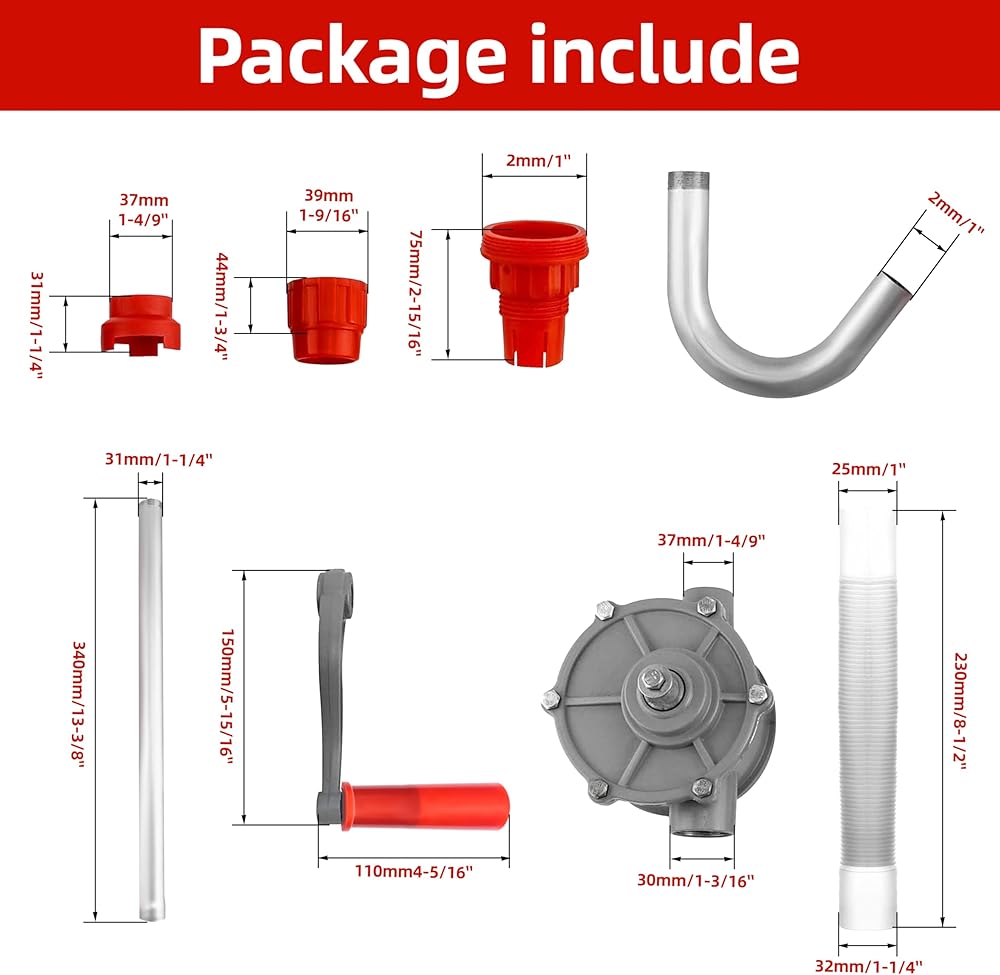 Package include

37mm
1-4/9"

31mm/1-1/4"

39mm
1-9/16"

44mm/1-3/4"

2mm/1"

75mm/2-15/16"

2mm/1"

31mm/1-1/4"

340mm/13-3/8"

150mm/5-15/16"

110mm4-5/16"

37mm/1-4/9"

30mm/1-3/16"

25mm/1"

230mm/8-1/2"

32mm/1-1/4"