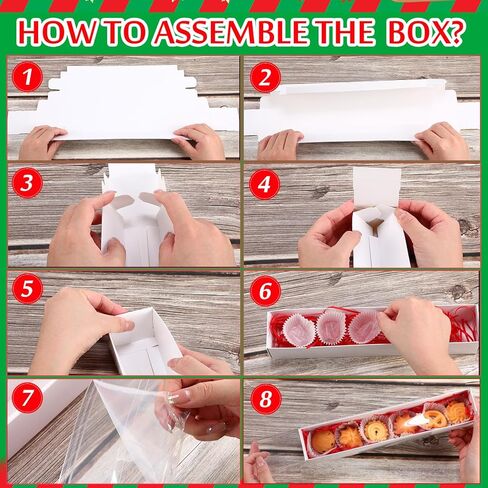 HOW TO ASSEMBLE THE BOX?

1

2

3

4

5

6

7

8