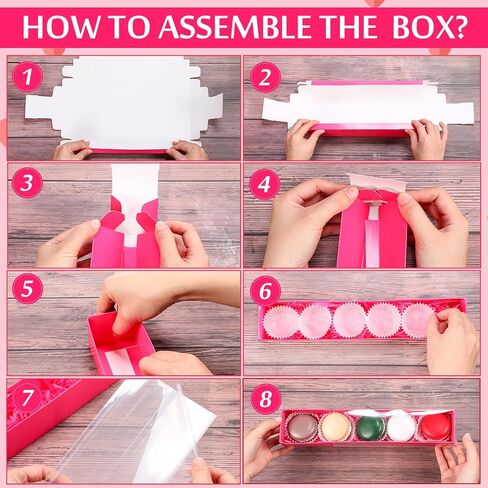 HOW TO ASSEMBLE THE BOX?

1

2

3

4

5

6

7

8