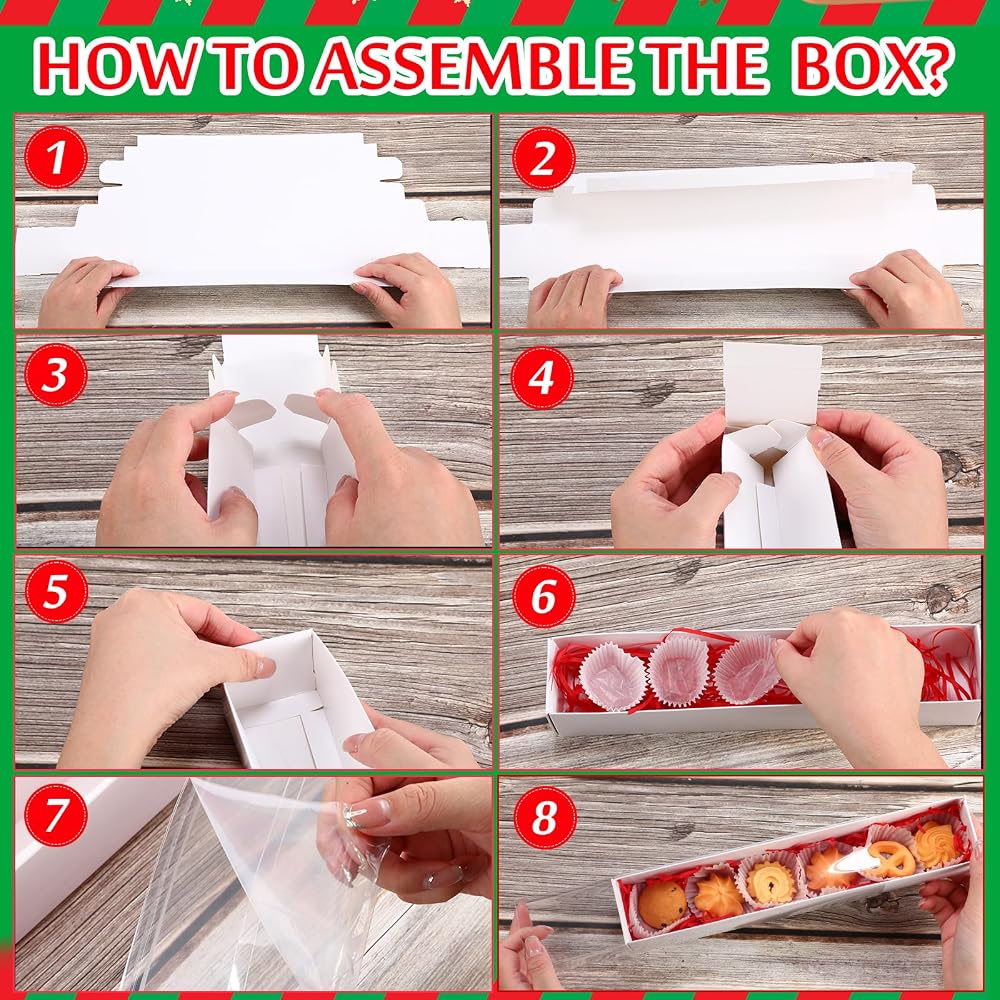 HOW TO ASSEMBLE THE BOX?

1

2

3

4

5

6

7

8