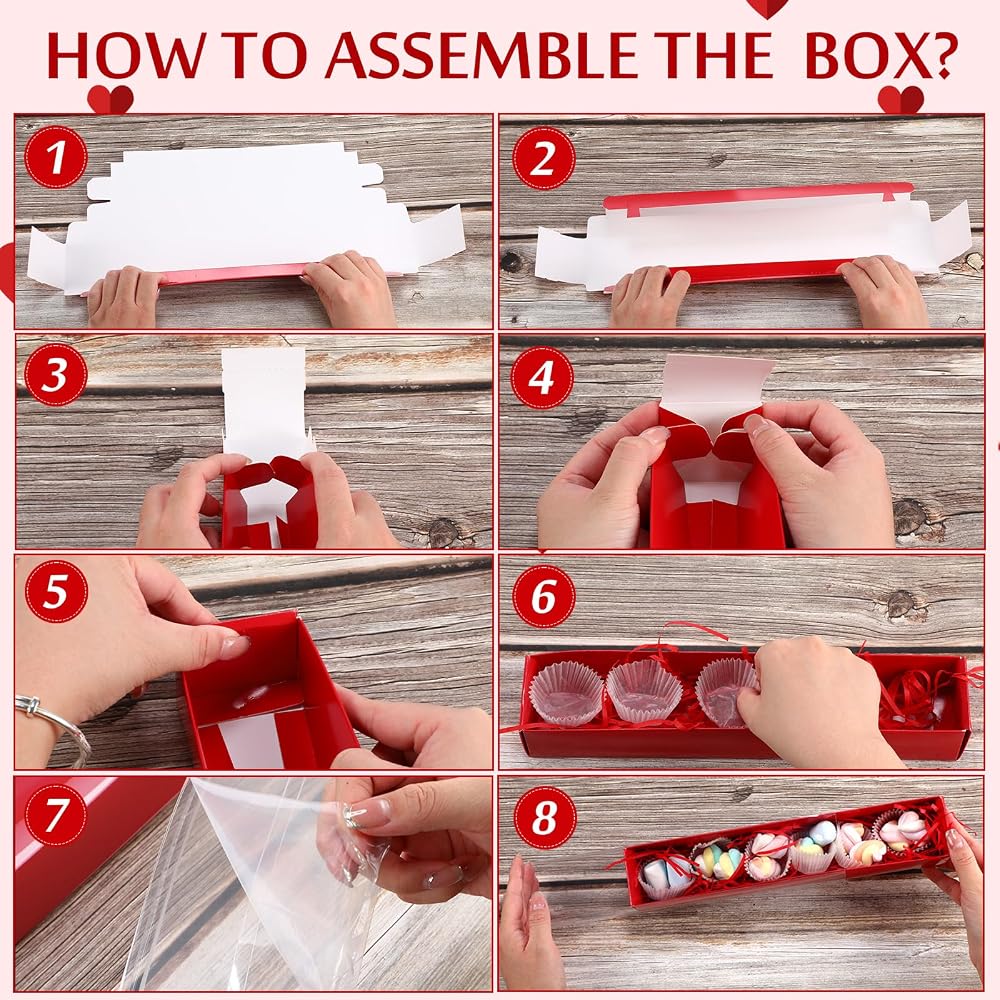 HOW TO ASSEMBLE THE BOX?

1

2

3

4

5

6

7

8