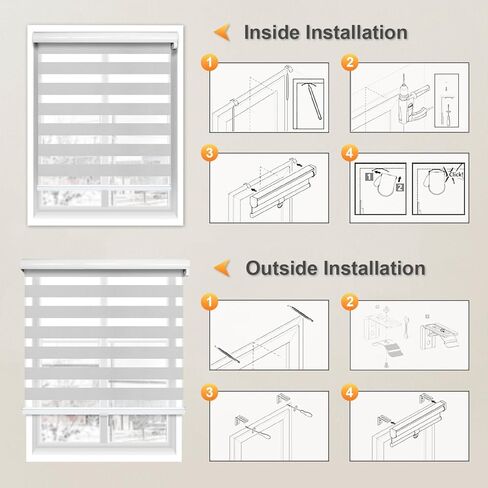 Inside Installation

1

2

3

4

1 2

Click!

Outside Installation

1

2

3

4