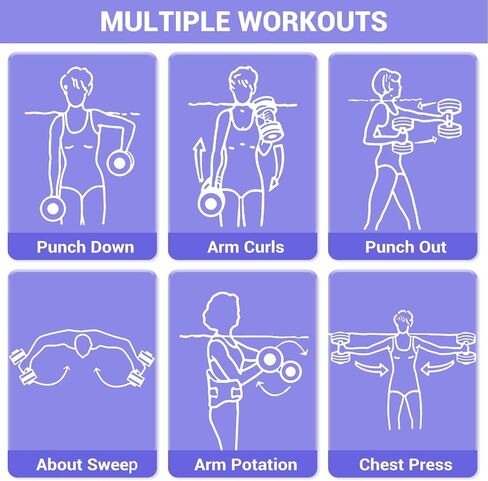 MULTIPLE WORKOUTS

Punch Down

Arm Curls

Punch Out

About Sweep

Arm Potation

Chest Press