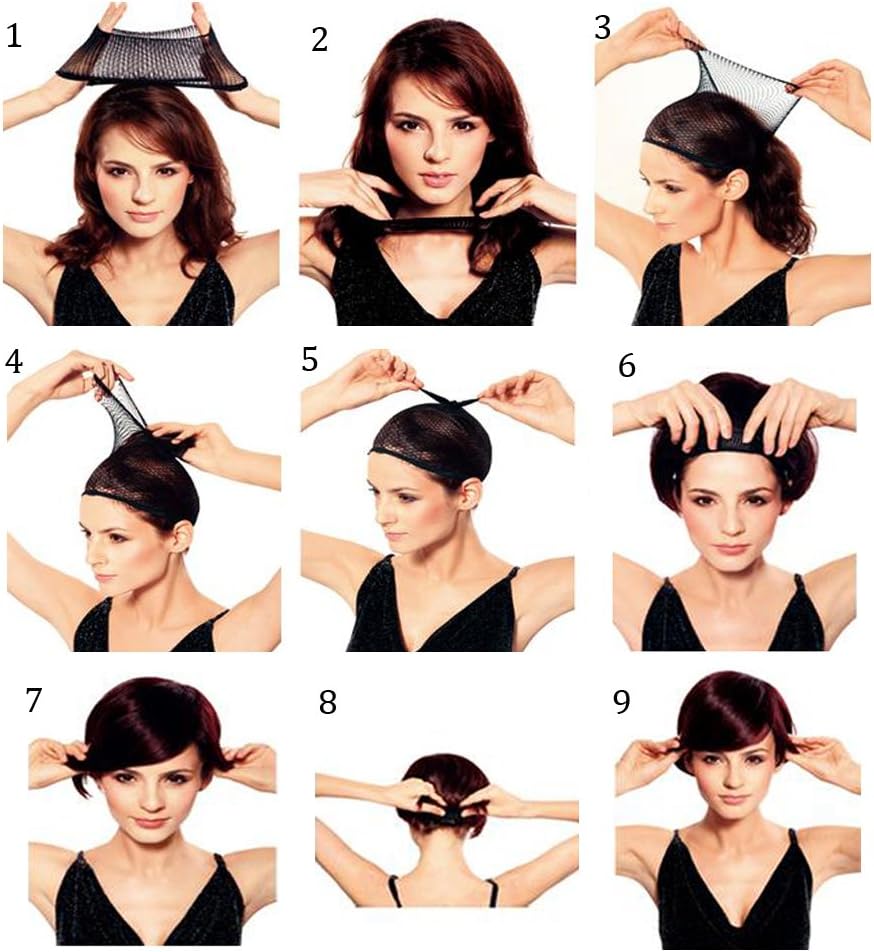 1

2

3

4

5

6

7

8

9