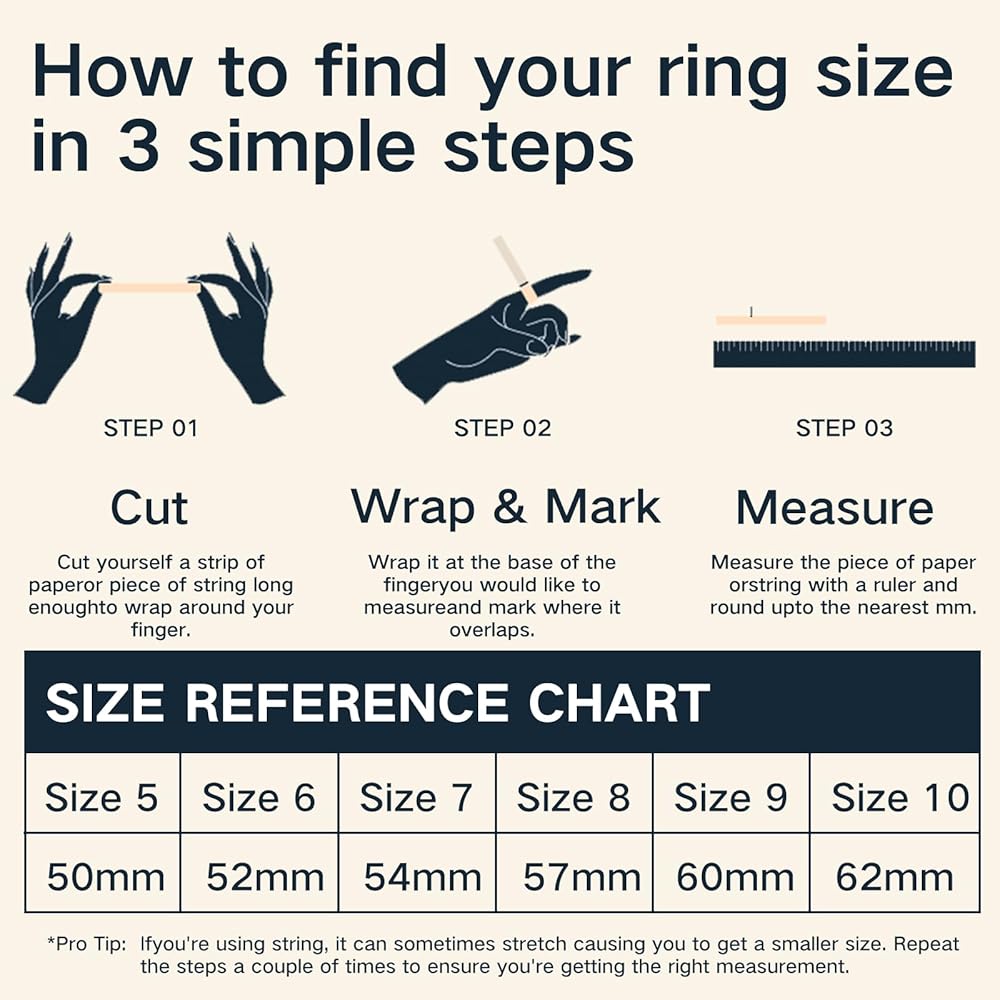 How to find your ring size in 3 simple steps

STEP 01

Cut

Cut yourself a strip of paperor piece of string long enoughto wrap around your finger.

STEP 02

Wrap & Mark

Wrap it at the base of the fingeryou would like to measureand mark where it overlaps.

STEP 03

Measure

Measure the piece of paper orstring with a ruler and round upto the nearest mm.

SIZE REFERENCE CHART

| Size 5 | Size 6 | Size 7 | Size 8 | Size 9 | Size 10 |
|---|---|---|---|---|---|
| 50mm | 52mm | 54mm | 57mm | 60mm | 62mm |

*Pro Tip: Ifyou're using string, it can sometimes stretch causing you to get a smaller size. Repeat the steps a couple of times to ensure you're getting the right measurement.