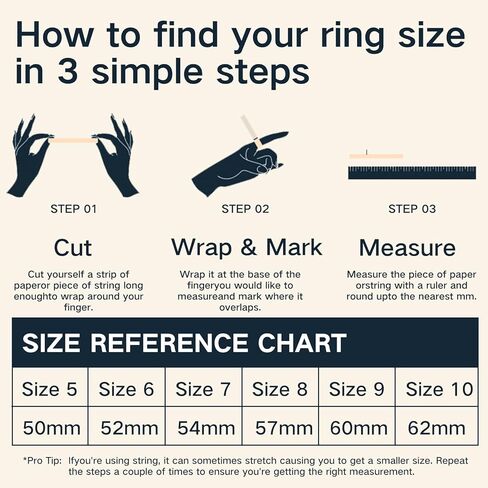 How to find your ring size in 3 simple steps

STEP 01

Cut

Cut yourself a strip of paperor piece of string long enoughto wrap around your finger.

STEP 02

Wrap & Mark

Wrap it at the base of the fingeryou would like to measureand mark where it overlaps.

STEP 03

Measure

Measure the piece of paper orstring with a ruler and round upto the nearest mm.

SIZE REFERENCE CHART

| Size 5 | Size 6 | Size 7 | Size 8 | Size 9 | Size 10 |
|---|---|---|---|---|---|
| 50mm | 52mm | 54mm | 57mm | 60mm | 62mm |

*Pro Tip: Ifyou're using string, it can sometimes stretch causing you to get a smaller size. Repeat the steps a couple of times to ensure you're getting the right measurement.