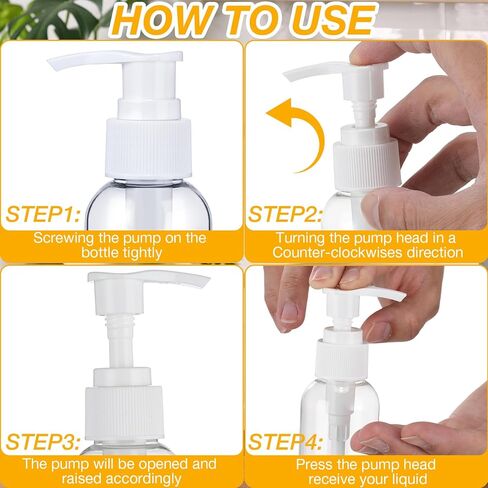 HOW TO USE

STEP1:
Screwing the pump on the bottle tightly

STEP2:
Turning the pump head in a Counter-clockwises direction

STEP3:
The pump will be opened and raised accordingly

STEP4:
Press the pump head receive your liquid