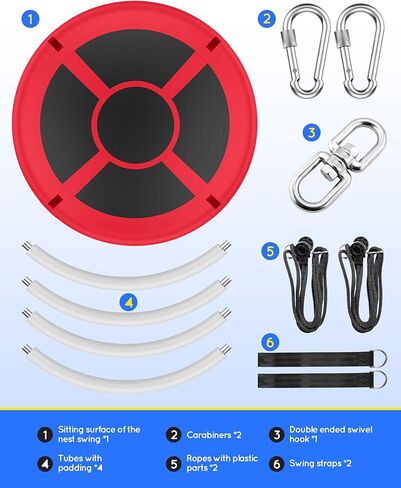 1

2

3

4

5

6

1 Sitting surface of the nest swing *1

2 Carabiners *2

3 Double ended swivel hook *1

4 Tubes with padding *4

5 Ropes with plastic parts *2

6 Swing straps *2