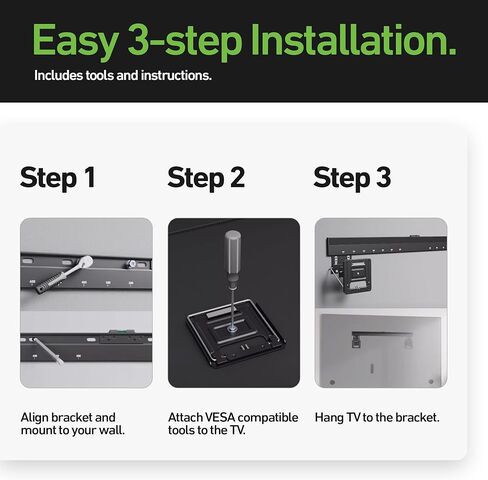 Easy 3-step Installation.

Includes tools and instructions.

Step 1

Align bracket and mount to your wall.

Step 2

Attach VESA compatible tools to the TV.

Step 3

Hang TV to the bracket.