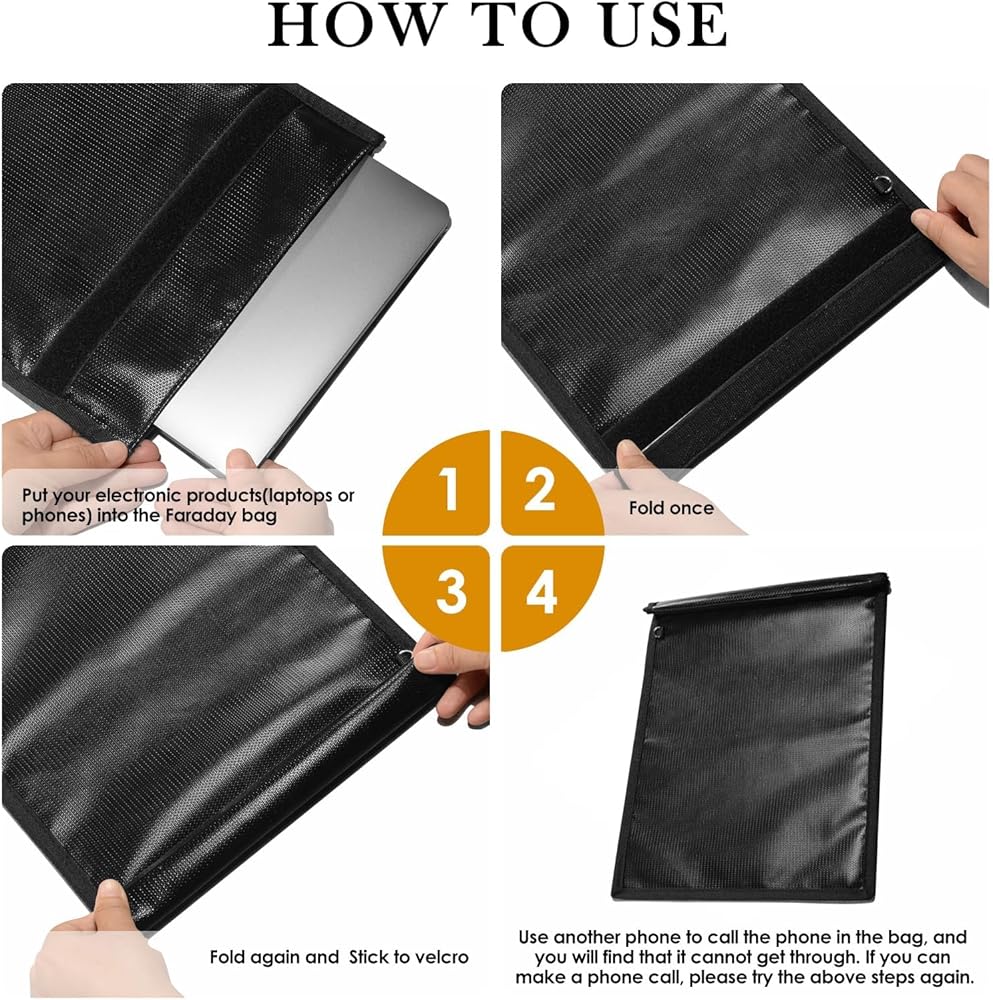 HOW TO USE

Put your electronic products(laptops or phones) into the Faraday bag

1

2

Fold once

3

4

Fold again and Stick to velcro

Use another phone to call the phone in the bag, and you will find that it cannot get through. If you can make a phone call, please try the above steps again.