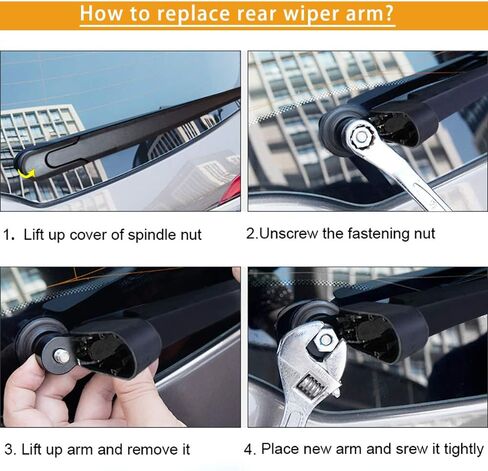 How to replace rear wiper arm?

1. Lift up cover of spindle nut

2.Unscrew the fastening nut

3. Lift up arm and remove it

4. Place new arm and srew it tightly