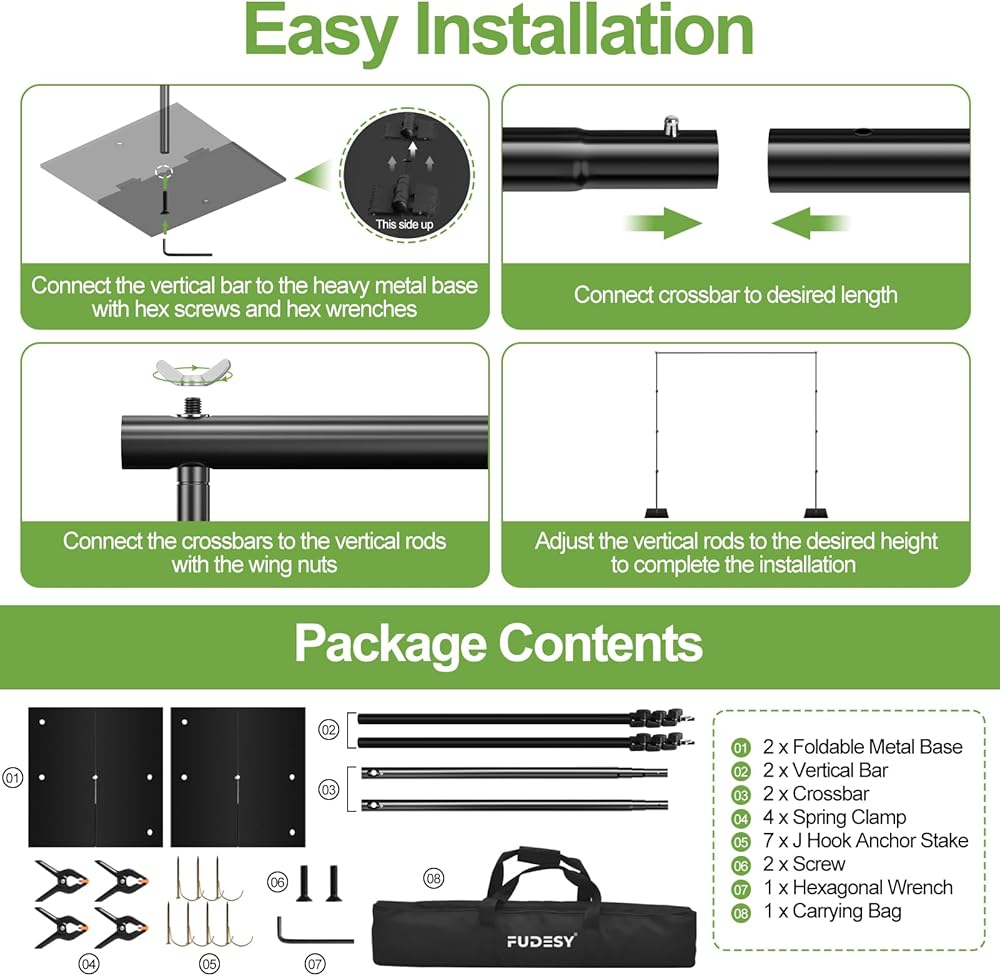 Easy Installation

This side up

Connect the vertical bar to the heavy metal base with hex screws and hex wrenches

Connect crossbar to desired length

Connect the crossbars to the vertical rods with the wing nuts

Adjust the vertical rods to the desired height to complete the installation

Package Contents

01

02

03

04

05

06

07

08

FUDESY

01 2 x Foldable Metal Base
02 2 x Vertical Bar
03 2 x Crossbar
04 4 x Spring Clamp
05 7 x J Hook Anchor Stake
06 2 x Screw
07 1 x Hexagonal Wrench
08 1 x Carrying Bag