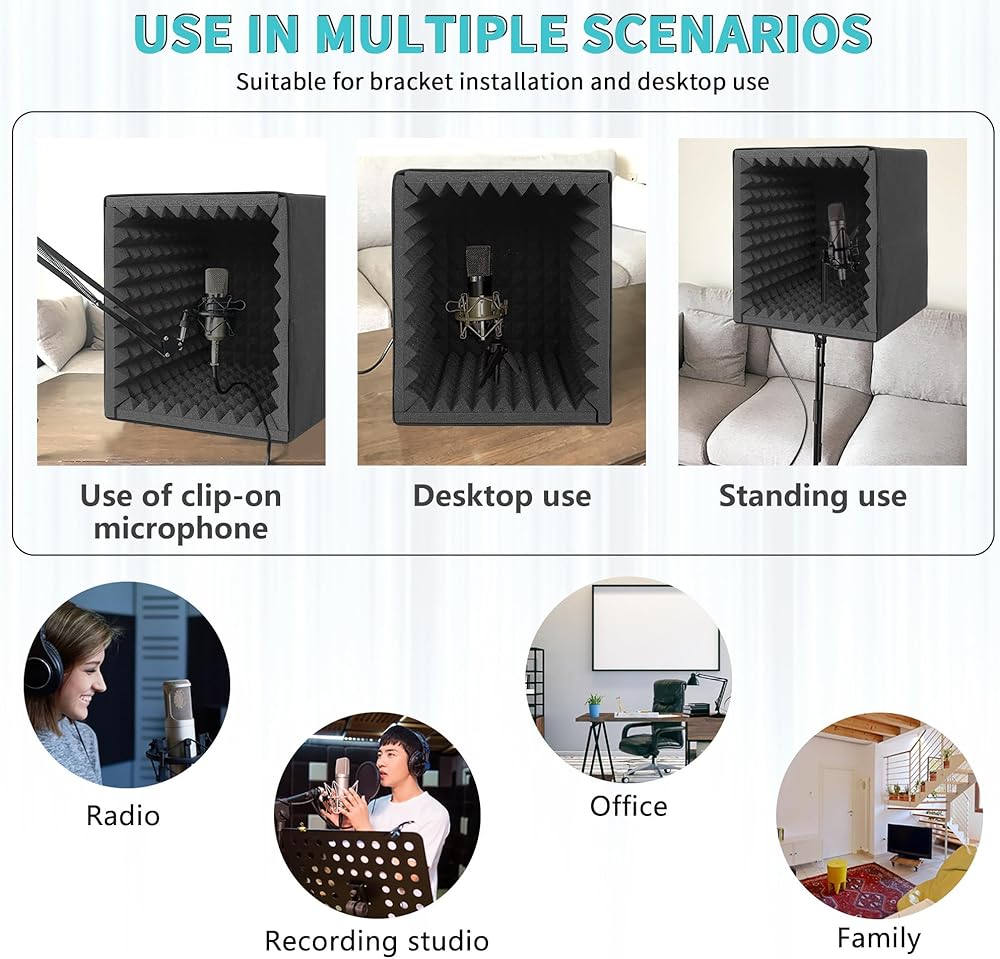 USE IN MULTIPLE SCENARIOS

Suitable for bracket installation and desktop use

Use of clip-on microphone

Desktop use

Standing use

Radio

Recording studio

Office

Family