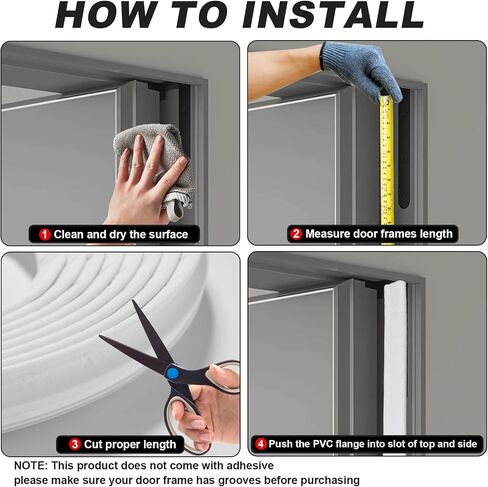 HOW TO INSTALL

1 Clean and dry the surface

2 Measure door frames length

3 Cut proper length

4 Push the PVC flange into slot of top and side

NOTE: This product does not come with adhesive
please make sure your door frame has grooves before purchasing