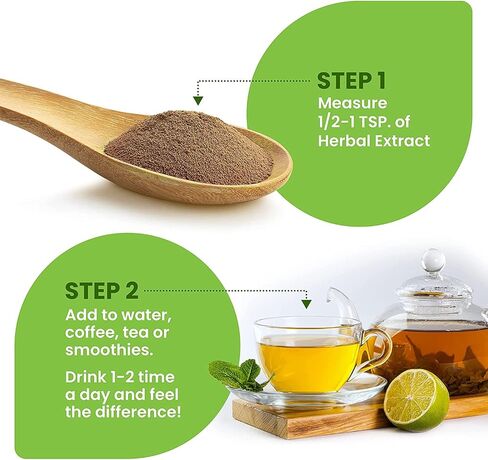 STEP 1
Measure 1/2-1 TSP. of Herbal Extract

STEP 2
Add to water, coffee, tea or smoothies.

Drink 1-2 time a day and feel the difference!