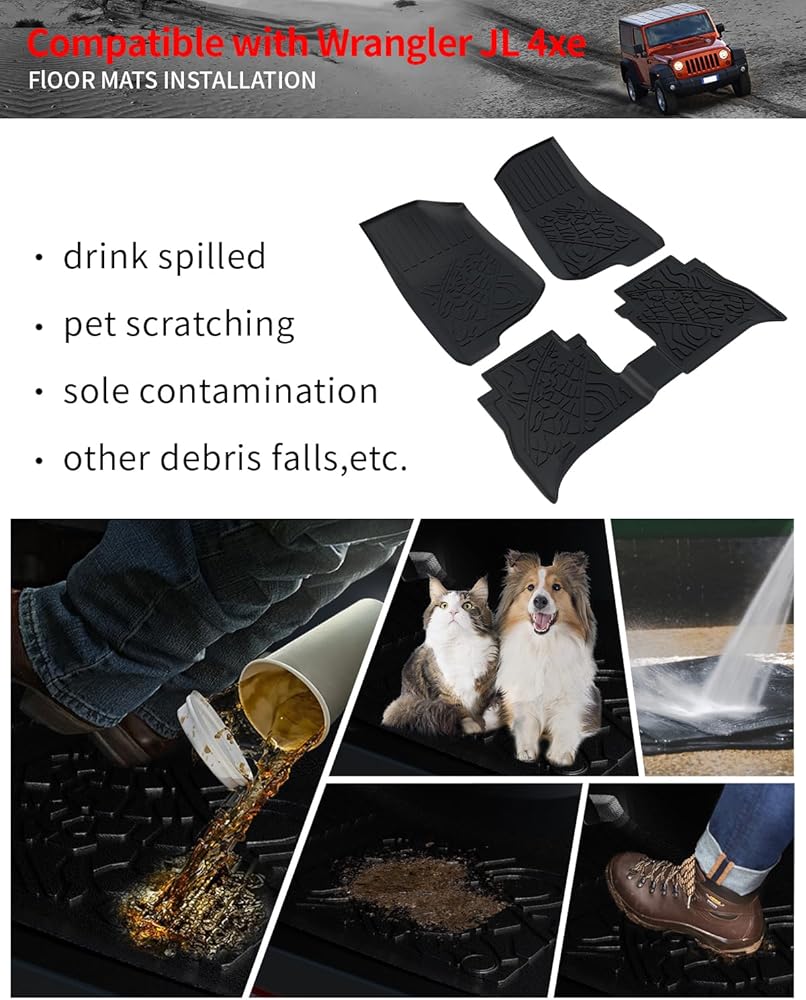 Compatible with Wrangler JL 4xe
FLOOR MATS INSTALLATION

• drink spilled
• pet scratching
• sole contamination
• other debris falls,etc.