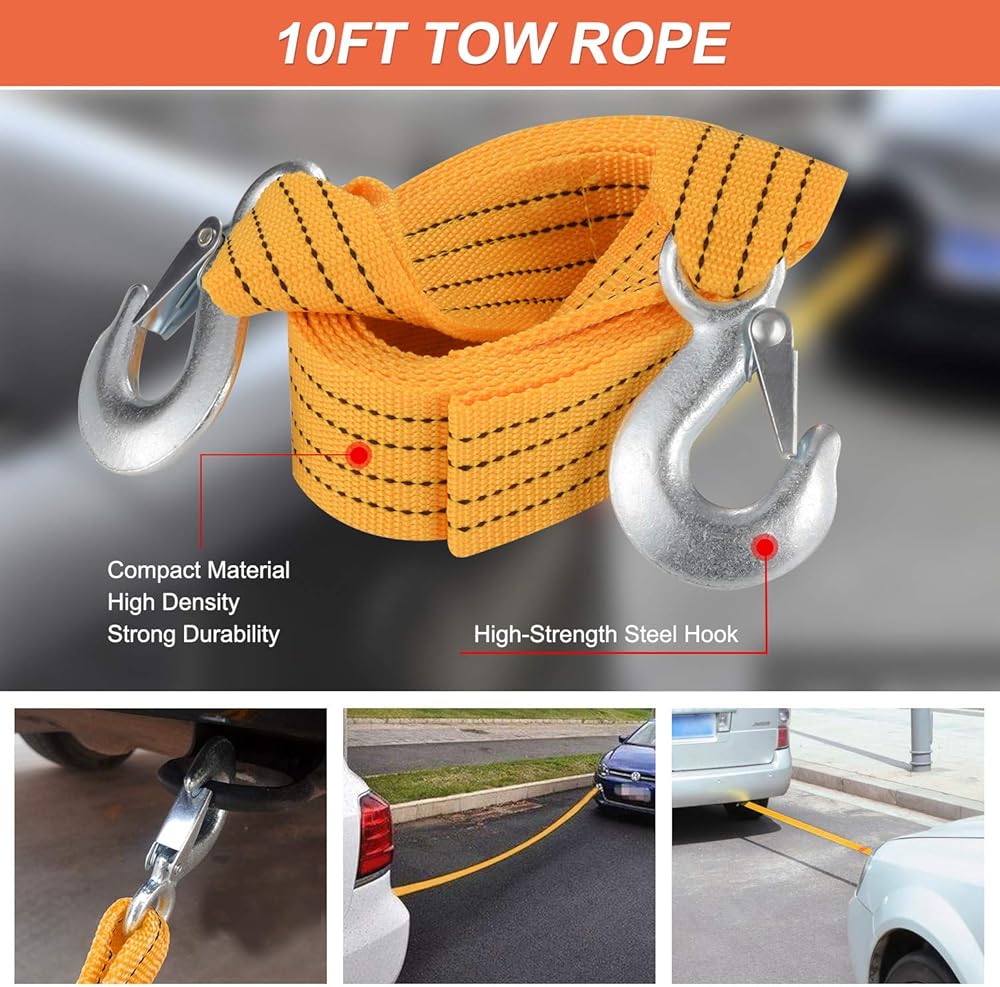 10FT TOW ROPE

Compact Material
High Density
Strong Durability

High-Strength Steel Hook