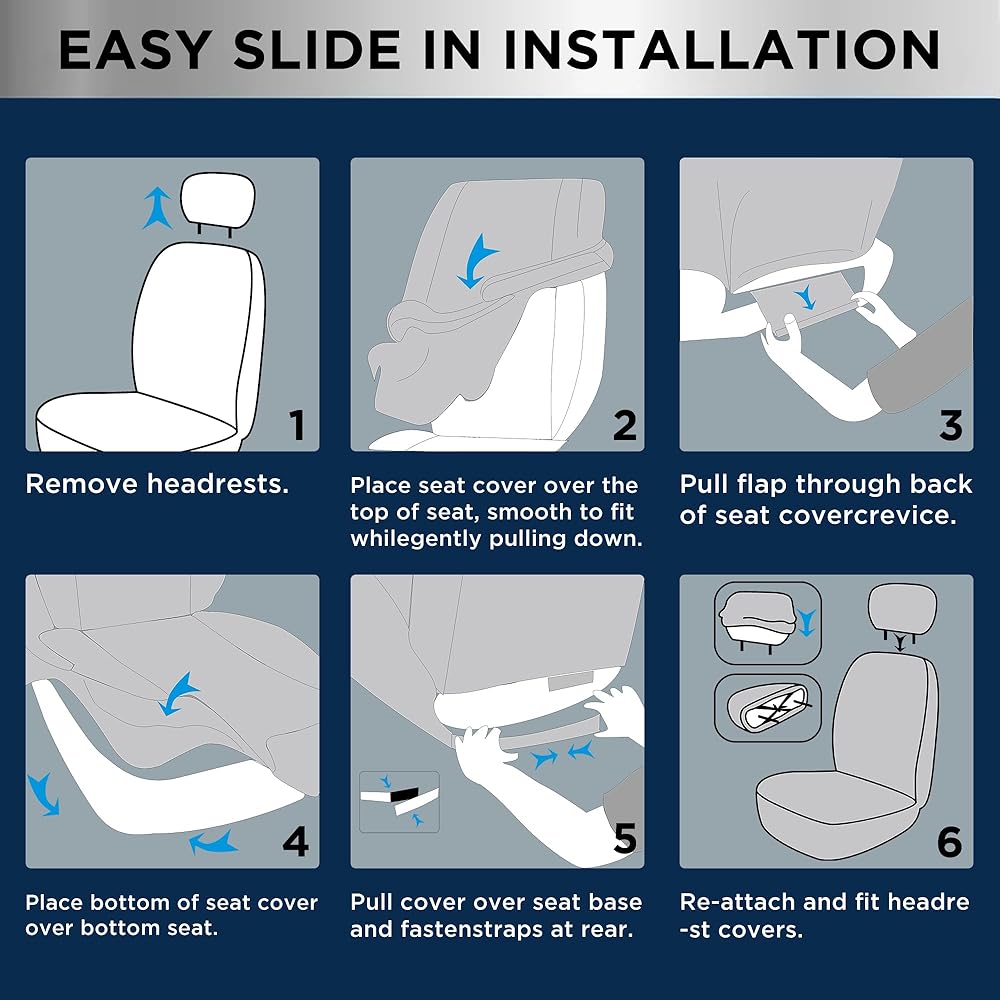 EASY SLIDE IN INSTALLATION

1

Remove headrests.

2

Place seat cover over the top of seat, smooth to fit whilegently pulling down.

3

Pull flap through back of seat covercrevice.

4

Place bottom of seat cover over bottom seat.

5

Pull cover over seat base and fastenstraps at rear.

6

Re-attach and fit headre -st covers.