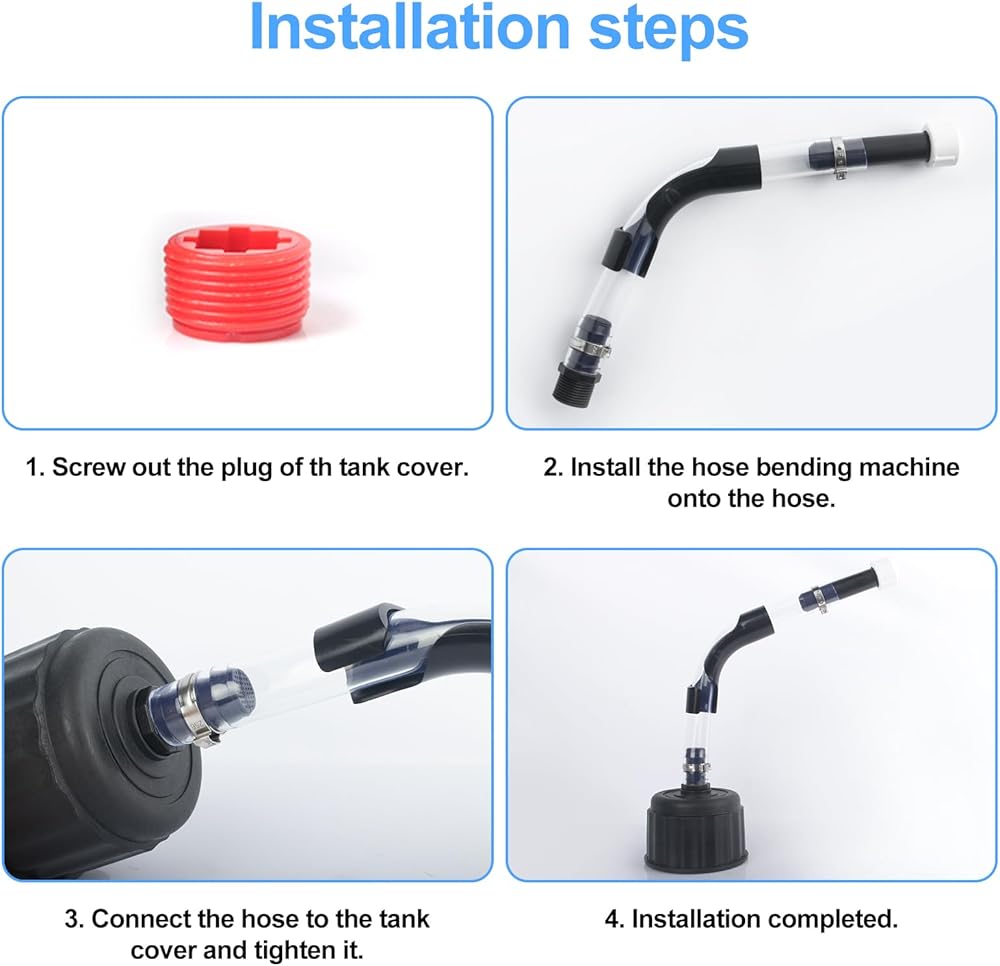 Installation steps

1. Screw out the plug of th tank cover.

2. Install the hose bending machine onto the hose.

3. Connect the hose to the tank cover and tighten it.

4. Installation completed.