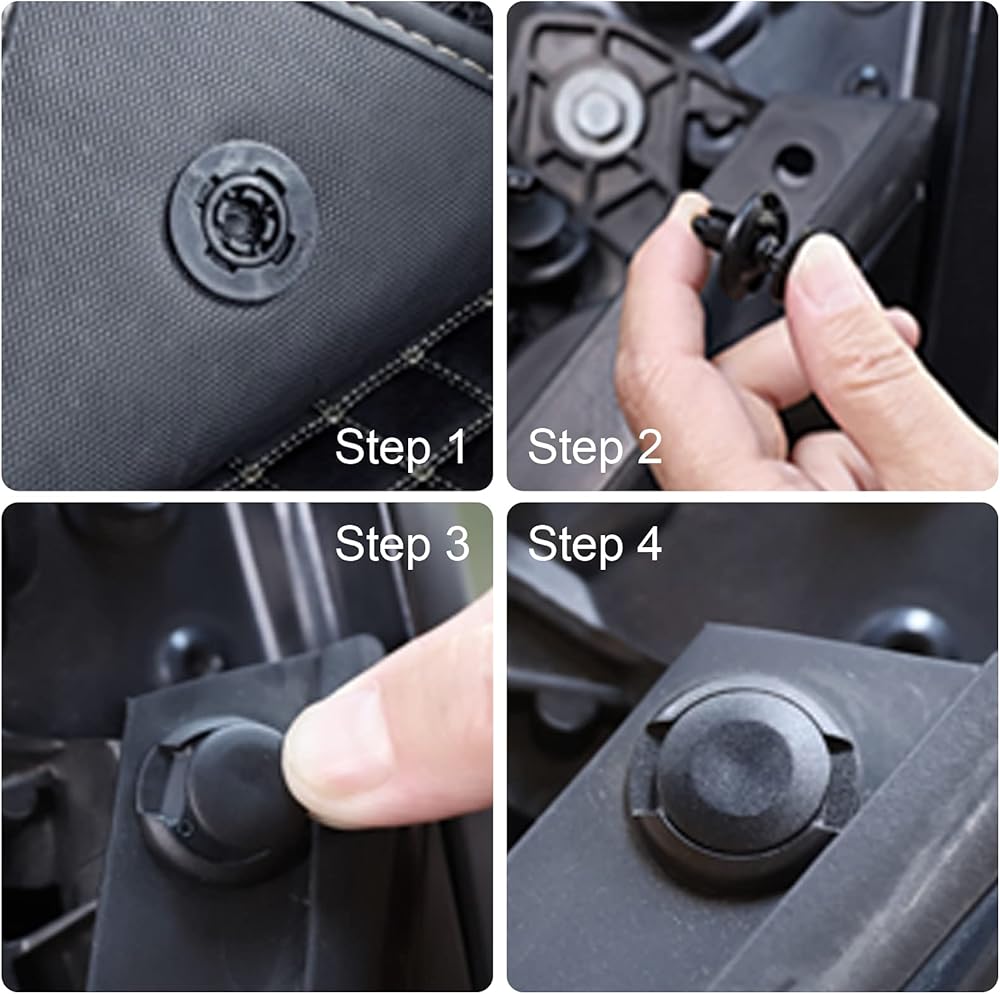 Step 1

Step 2

Step 3

Step 4