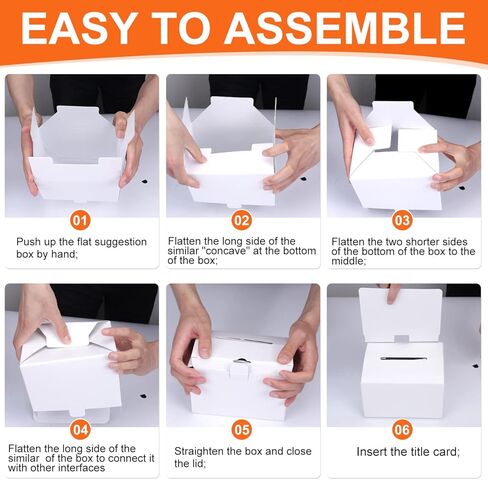 EASY TO ASSEMBLE

01

Push up the flat suggestion box by hand;

02

Flatten the long side of the similar "concave" at the bottom of the box;

03

Flatten the two shorter sides of the bottom of the box to the middle;

04

Flatten the long side of the similar of the box to connect it with other interfaces

05

Straighten the box and close the lid;

06

Insert the title card;