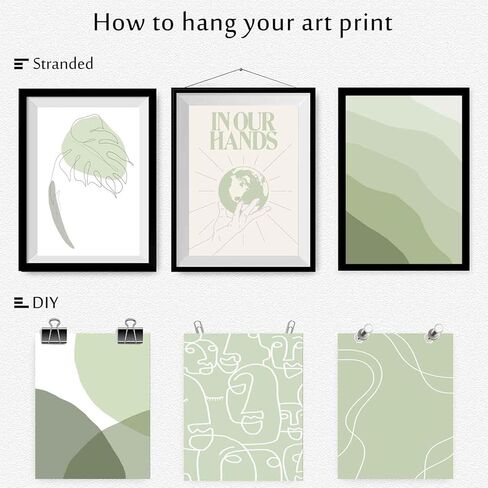 How to hang your art print

Stranded

IN OUR HANDS

DIY