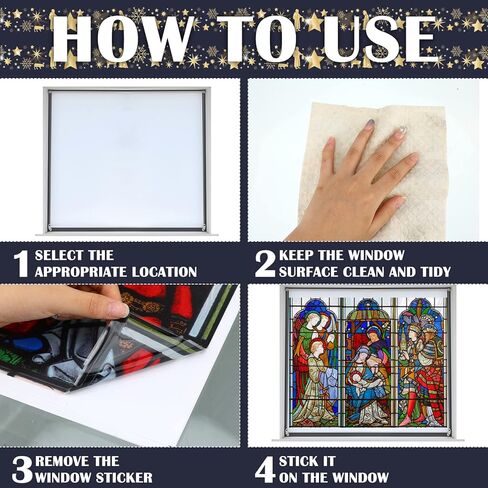 HOW TO USE

1 SELECT THE APPROPRIATE LOCATION

2 KEEP THE WINDOW SURFACE CLEAN AND TIDY

3 REMOVE THE WINDOW STICKER

4 STICK IT ON THE WINDOW