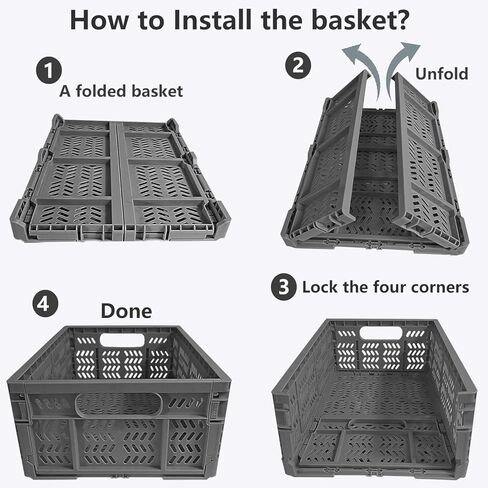 How to Install the basket?

1 A folded basket

2 Unfold

4 Done

3 Lock the four corners