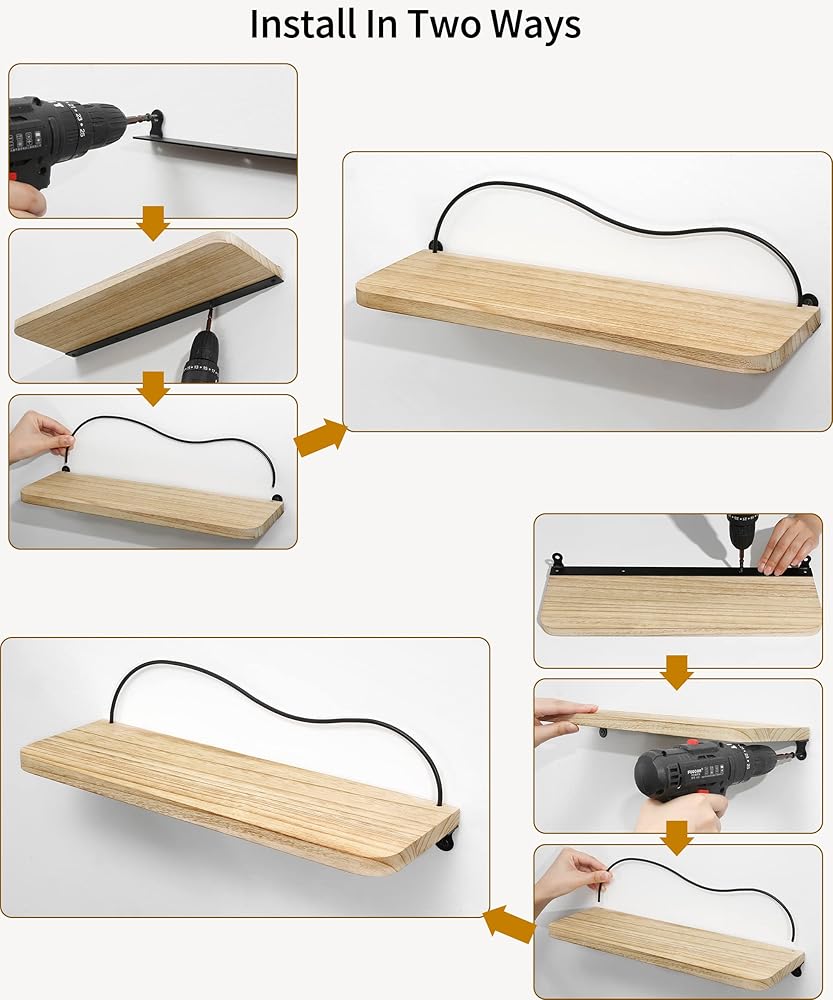 Install In Two Ways