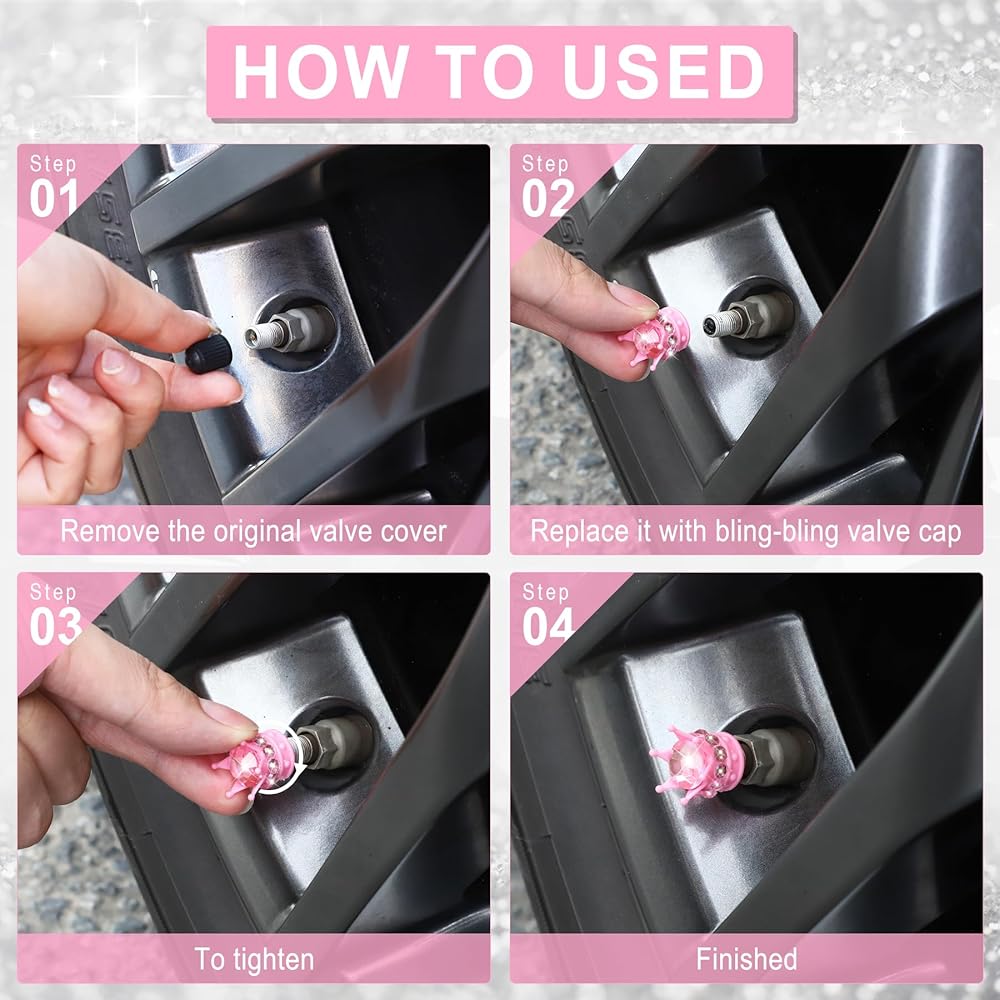 HOW TO USED

Step
01
Remove the original valve cover

Step
02
Replace it with bling-bling valve cap

Step
03
To tighten

Step
04
Finished