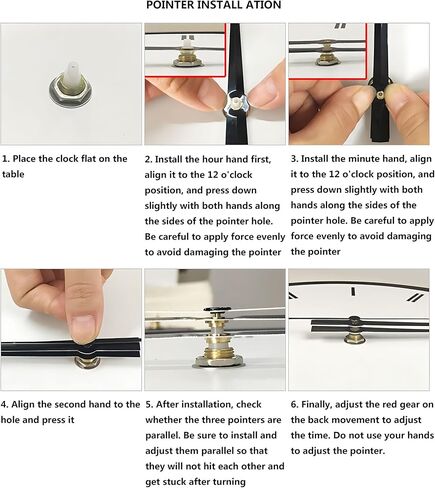 POINTER INSTALL ATION

1. Place the clock flat on the table

2. Install the hour hand first, align it to the 12 o'clock position, and press down slightly with both hands along the sides of the pointer hole. Be careful to apply force evenly to avoid damaging the pointer

3. Install the minute hand, align it to the 12 o'clock position, and press down slightly with both hands along the sides of the pointer hole. Be careful to apply force evenly to avoid damaging the pointer

4. Align the second hand to the hole and press it

5. After installation, check whether the three pointers are parallel. Be sure to install and adjust them parallel so that they will not hit each other and get stuck after turning

6. Finally, adjust the red gear on the back movement to adjust the time. Do not use your hands to adjust the pointer.