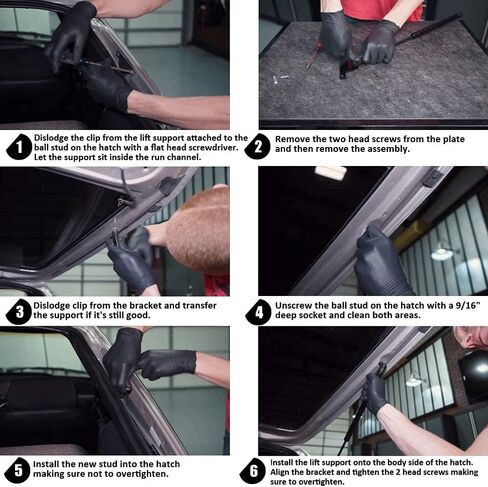 1
Dislodge the clip from the lift support attached to the ball stud on the hatch with a flat head screwdriver. Let the support sit inside the run channel.

2
Remove the two head screws from the plate and then remove the assembly.

3
Dislodge clip from the bracket and transfer the support if it's still good.

4
Unscrew the ball stud on the hatch with a 9/16" deep socket and clean both areas.

5
Install the new stud into the hatch making sure not to overtighten.

6
Install the lift support onto the body side of the hatch. Align the bracket and tighten the 2 head screws making sure to overtighten.