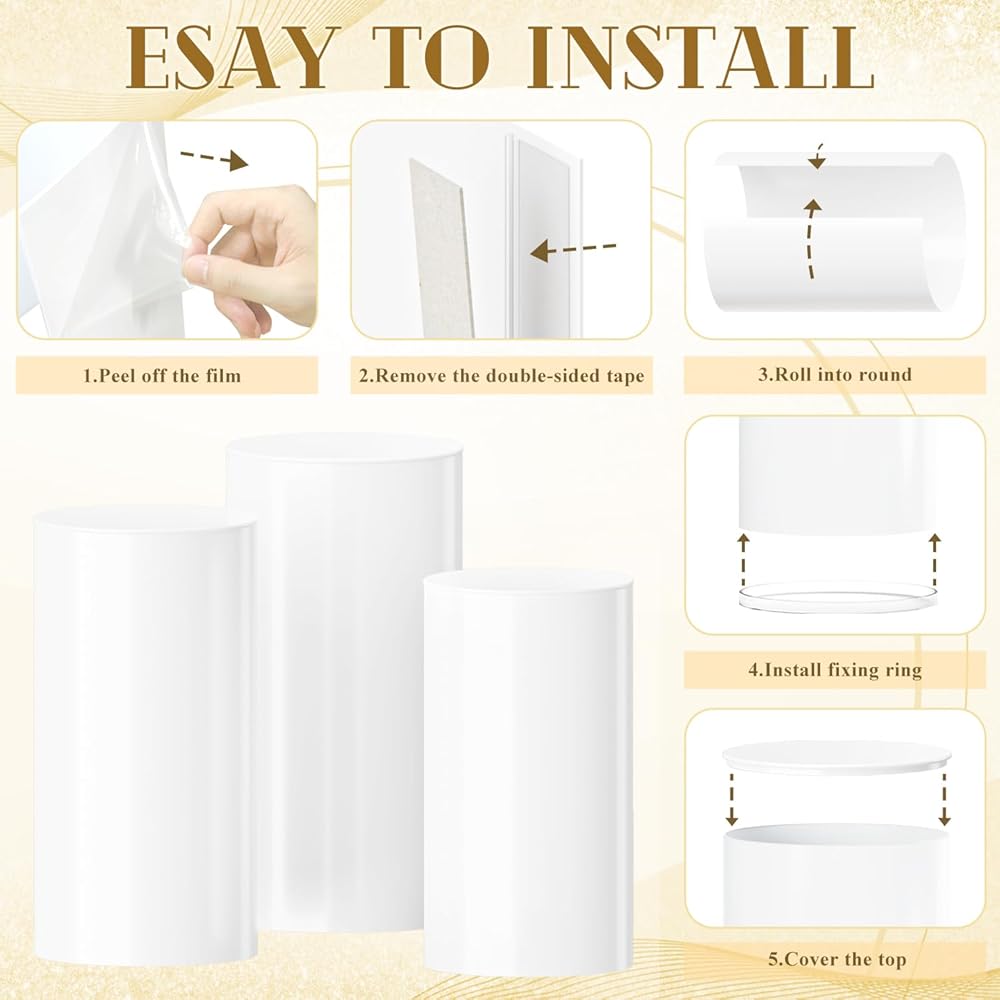 ESAY TO INSTALL

1.Peel off the film

2.Remove the double-sided tape

3.Roll into round

4.Install fixing ring

5.Cover the top