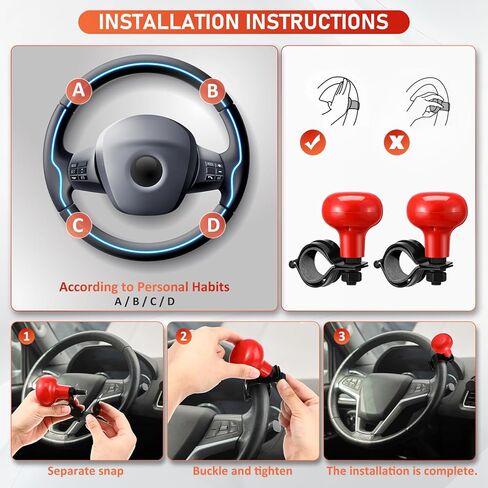 INSTALLATION INSTRUCTIONS

A
B
C
D

According to Personal Habits
A / B / C / D

1
2
3

Separate snap
Buckle and tighten
The installation is complete.