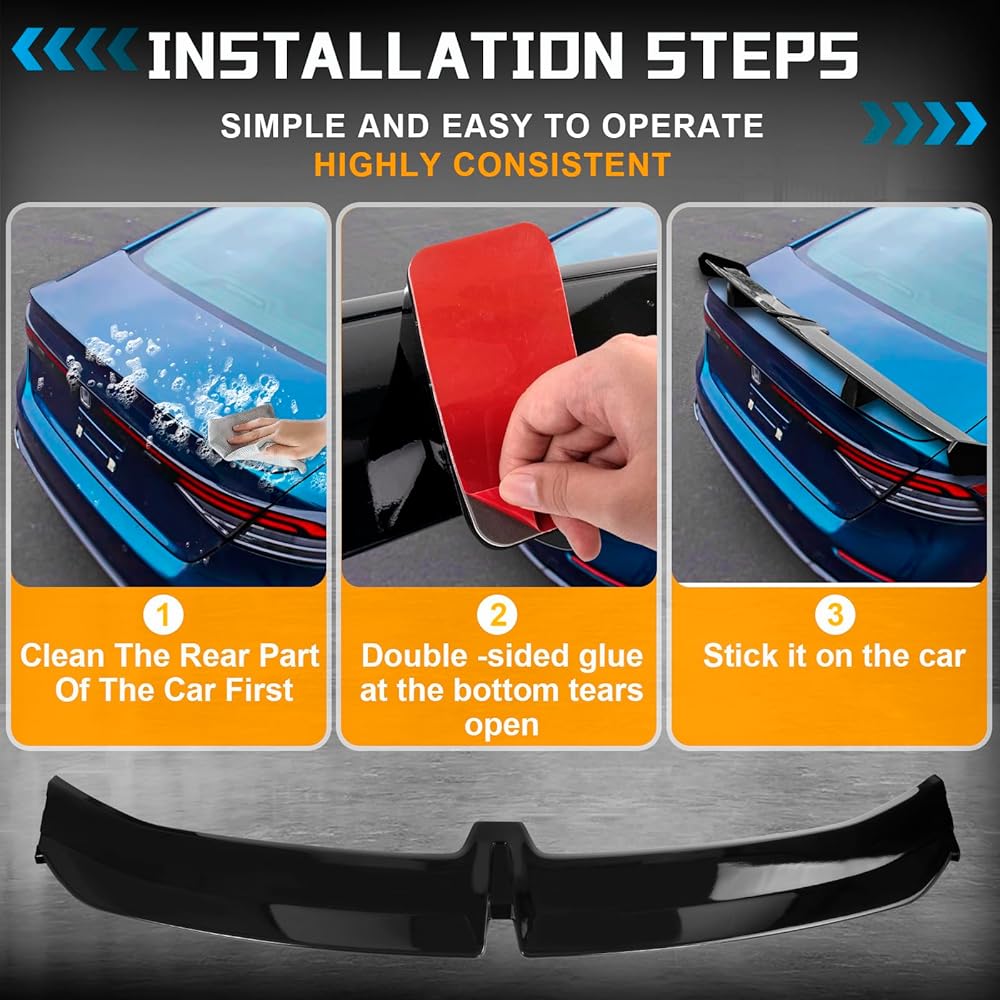 INSTALLATION STEPS

SIMPLE AND EASY TO OPERATE
HIGHLY CONSISTENT

1
Clean The Rear Part Of The Car First

2
Double -sided glue at the bottom tears open

3
Stick it on the car