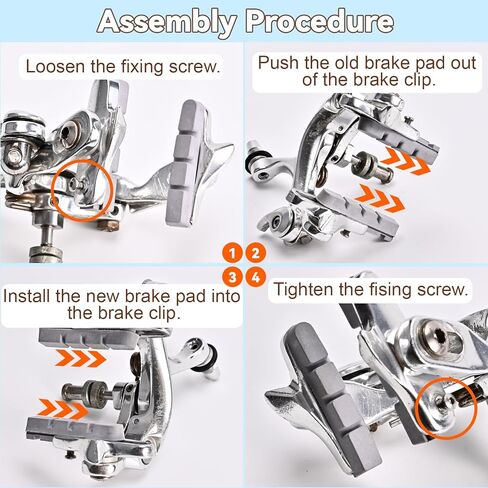 Assembly Procedure

Loosen the fixing screw.

Push the old brake pad out of the brake clip.

1 2
3 4

Install the new brake pad into the brake clip.

Tighten the fising screw.