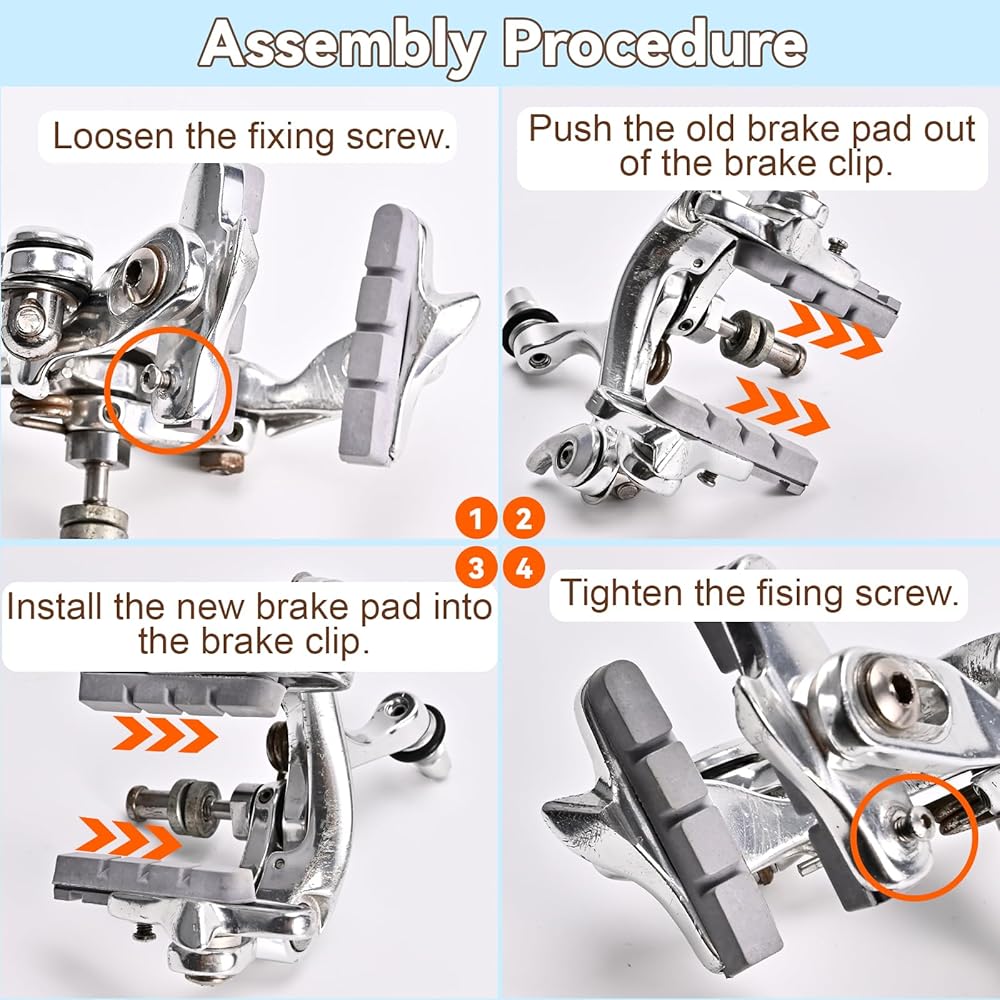 Assembly Procedure

Loosen the fixing screw.

Push the old brake pad out of the brake clip.

1 2

3 4

Install the new brake pad into the brake clip.

Tighten the fising screw.