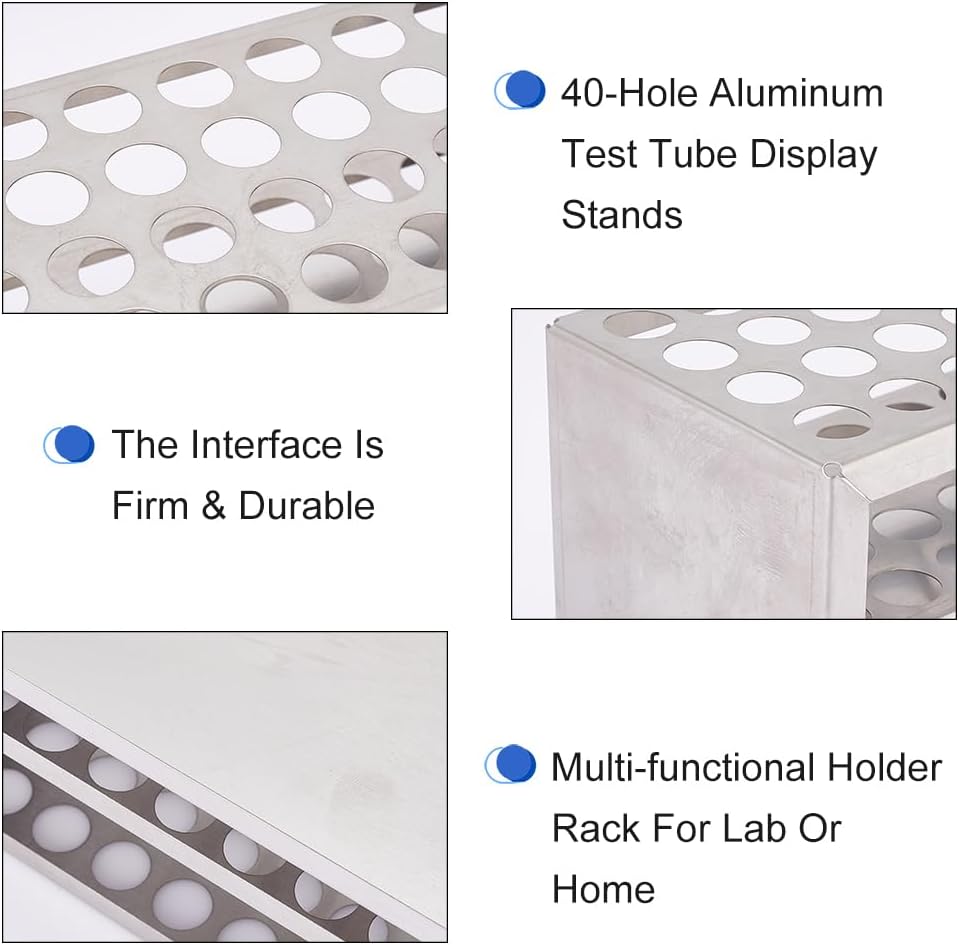 40-Hole Aluminum Test Tube Display Stands

The Interface Is Firm & Durable

Multi-functional Holder Rack For Lab Or Home