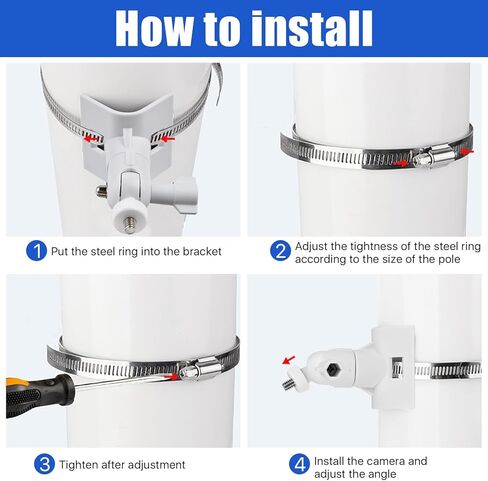 How to install

1 Put the steel ring into the bracket

2 Adjust the tightness of the steel ring according to the size of the pole

3 Tighten after adjustment

4 Install the camera and adjust the angle