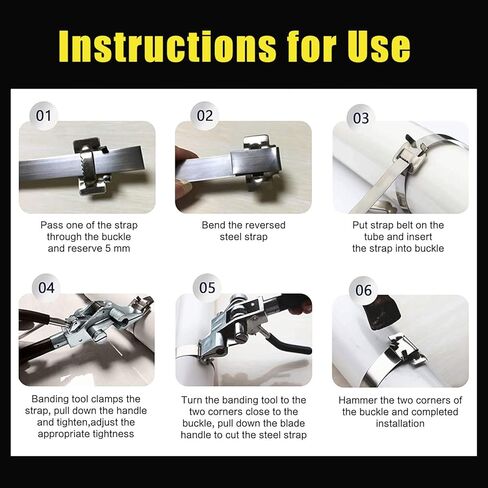 Instructions for Use

01

Pass one of the strap through the buckle and reserve 5 mm

02

Bend the reversed steel strap

03

Put strap belt on the tube and insert the strap into buckle

04

Banding tool clamps the strap, pull down the handle and tighten,adjust the appropriate tightness

05

Turn the banding tool to the two corners close to the buckle, pull down the blade handle to cut the steel strap

06

Hammer the two corners of the buckle and completed installation