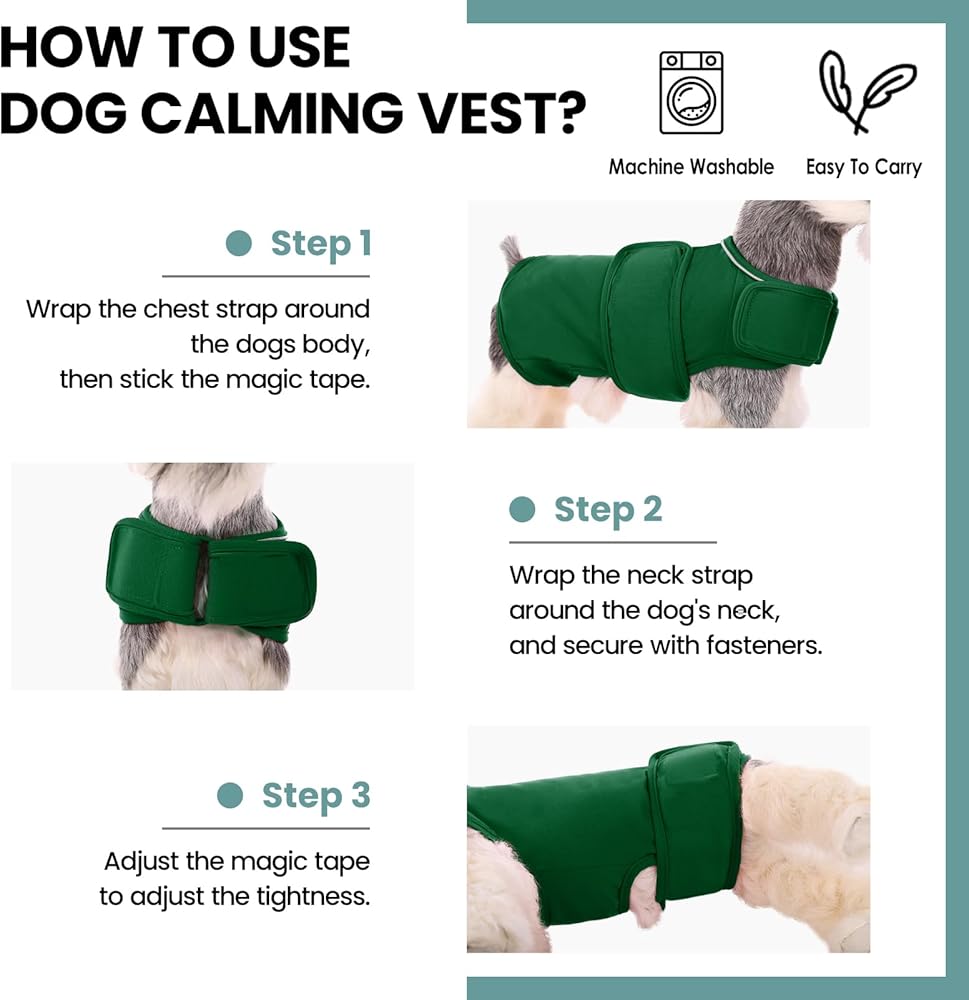 HOW TO USE DOG CALMING VEST?

Machine Washable

Easy To Carry

Step 1

Wrap the chest strap around the dogs body, then stick the magic tape.

Step 2

Wrap the neck strap around the dog's neck, and secure with fasteners.

Step 3

Adjust the magic tape to adjust the tightness.