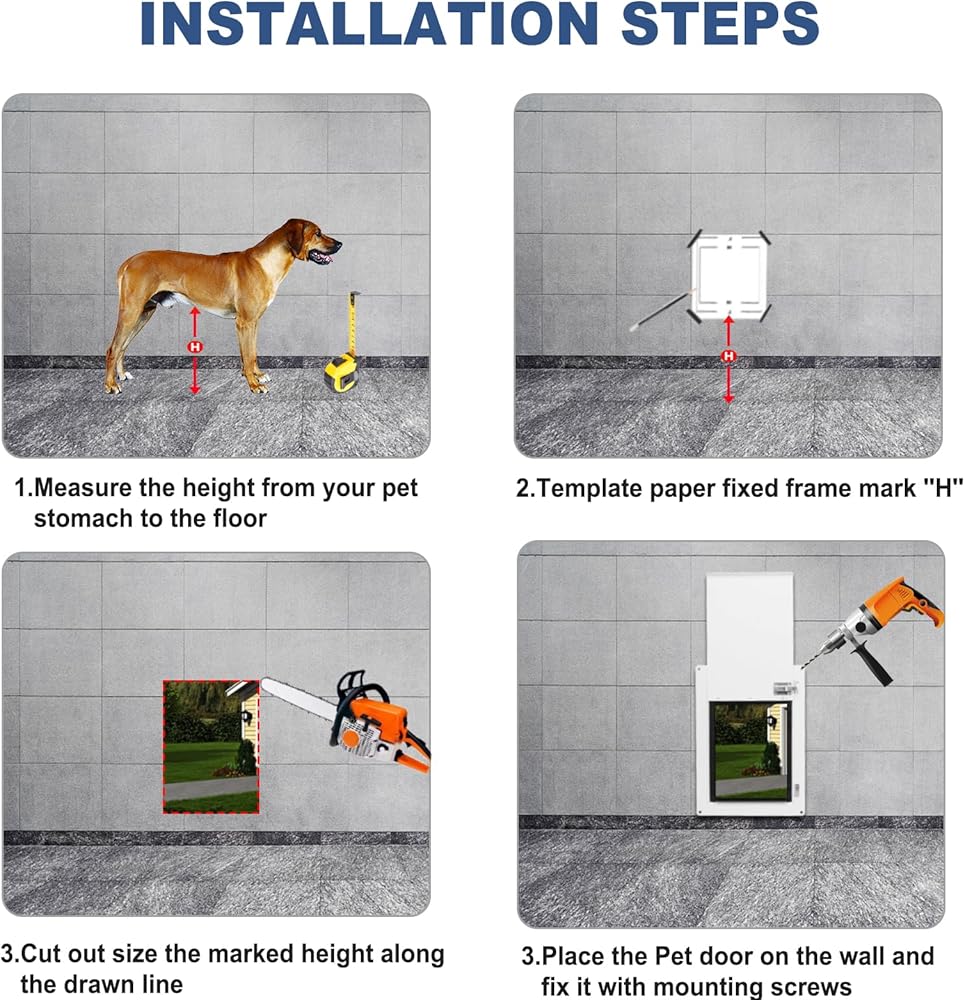 INSTALLATION STEPS

H

1.Measure the height from your pet stomach to the floor

H

2.Template paper fixed frame mark "H"

3.Cut out size the marked height along the drawn line

3.Place the Pet door on the wall and fix it with mounting screws